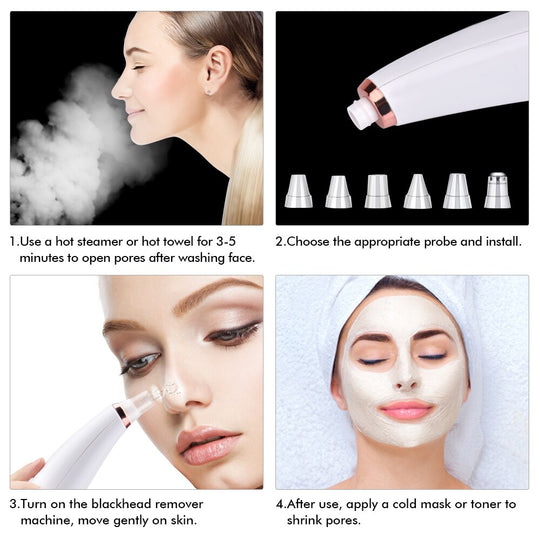 1.Use a hot steamer or hot towel for 3-5 minutes to open pores after washing face.

2.Choose the appropriate probe and install.

3.Turn on the blackhead remover machine, move gently on skin.

4.After use, apply a cold mask or toner to shrink pores.